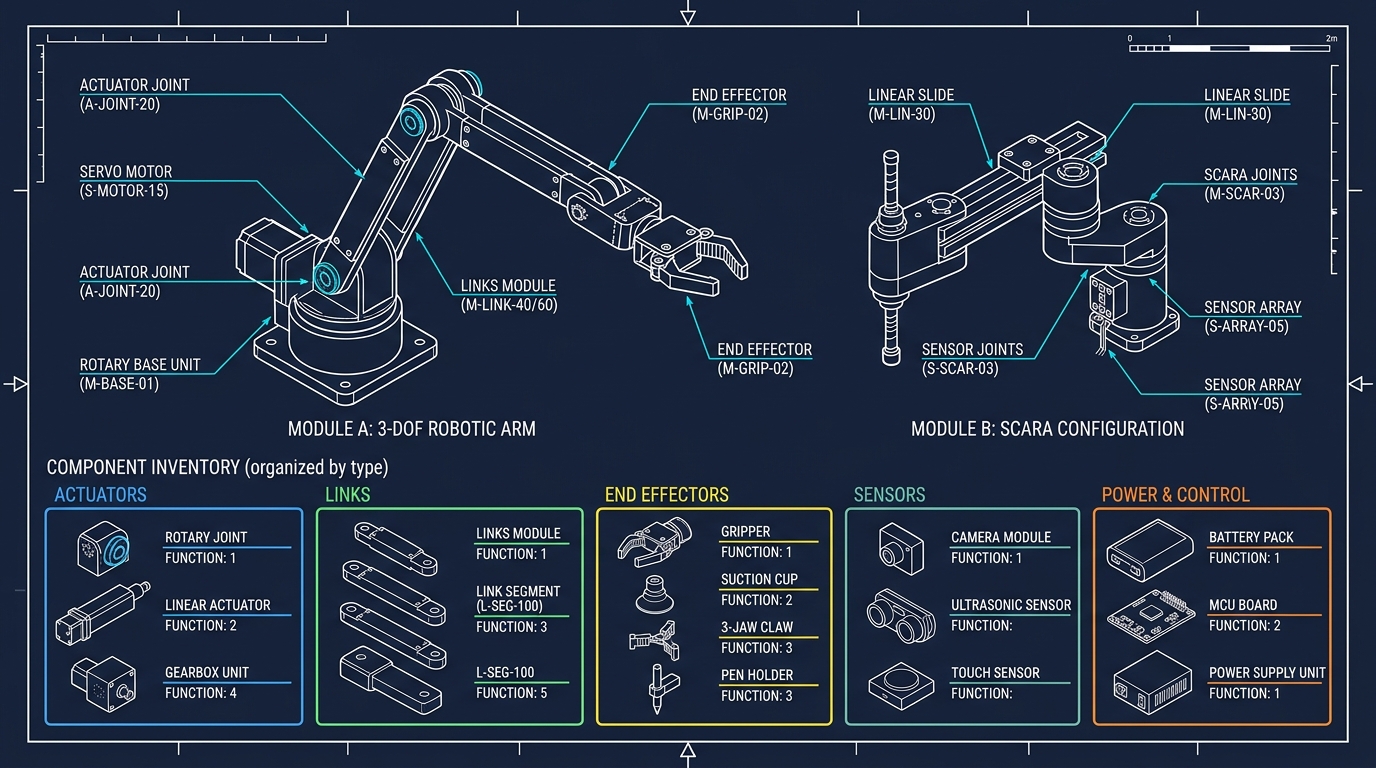 0 1 2m

ACTUATOR JOINT
(A-JOINT-20)

SERVO MOTOR
(S-MOTOR-15)

ACTUATOR JOINT
(A-JOINT-20)

ROTARY BASE UNIT
(M-BASE-01)

LINKS MODULE
(M-LINK-40/60)

END EFFECTOR
(M-GRIP-02)

END EFFECTOR
(M-GRIP-02)

MODULE A: 3-DOF ROBOTIC ARM

LINEAR SLIDE
(M-LIN-30)

LINEAR SLIDE
(M-LIN-30)

SCARA JOINTS
(M-SCAR-03)

SENSOR ARRAY
(S-ARRAY-05)

SENSOR JOINTS
(S-SCAR-03)

SENSOR ARRAY
(S-ARRIY-05)

MODULE B: SCARA CONFIGURATION

COMPONENT INVENTORY (organized by type)

ACTUATORS

ROTARY JOINT
FUNCTION: 1

LINEAR ACTUATOR
FUNCTION: 2

GEARBOX UNIT
FUNCTION: 4

LINKS

LINKS MODULE
FUNCTION: 1

LINK SEGMENT
(L-SEG-100)
FUNCTION: 3

L-SEG-100
FUNCTION: 5

END EFFECTORS

GRIPPER
FUNCTION: 1

SUCTION CUP
FUNCTION: 2

3-JAW CLAW
FUNCTION: 3

PEN HOLDER
FUNCTION: 3

SENSORS

CAMERA MODULE
FUNCTION: 1

ULTRASONIC SENSOR
FUNCTION:

TOUCH SENSOR
FUNCTION:

POWER & CONTROL

BATTERY PACK
FUNCTION: 1

MCU BOARD
FUNCTION: 2

POWER SUPPLY UNIT
FUNCTION: 1